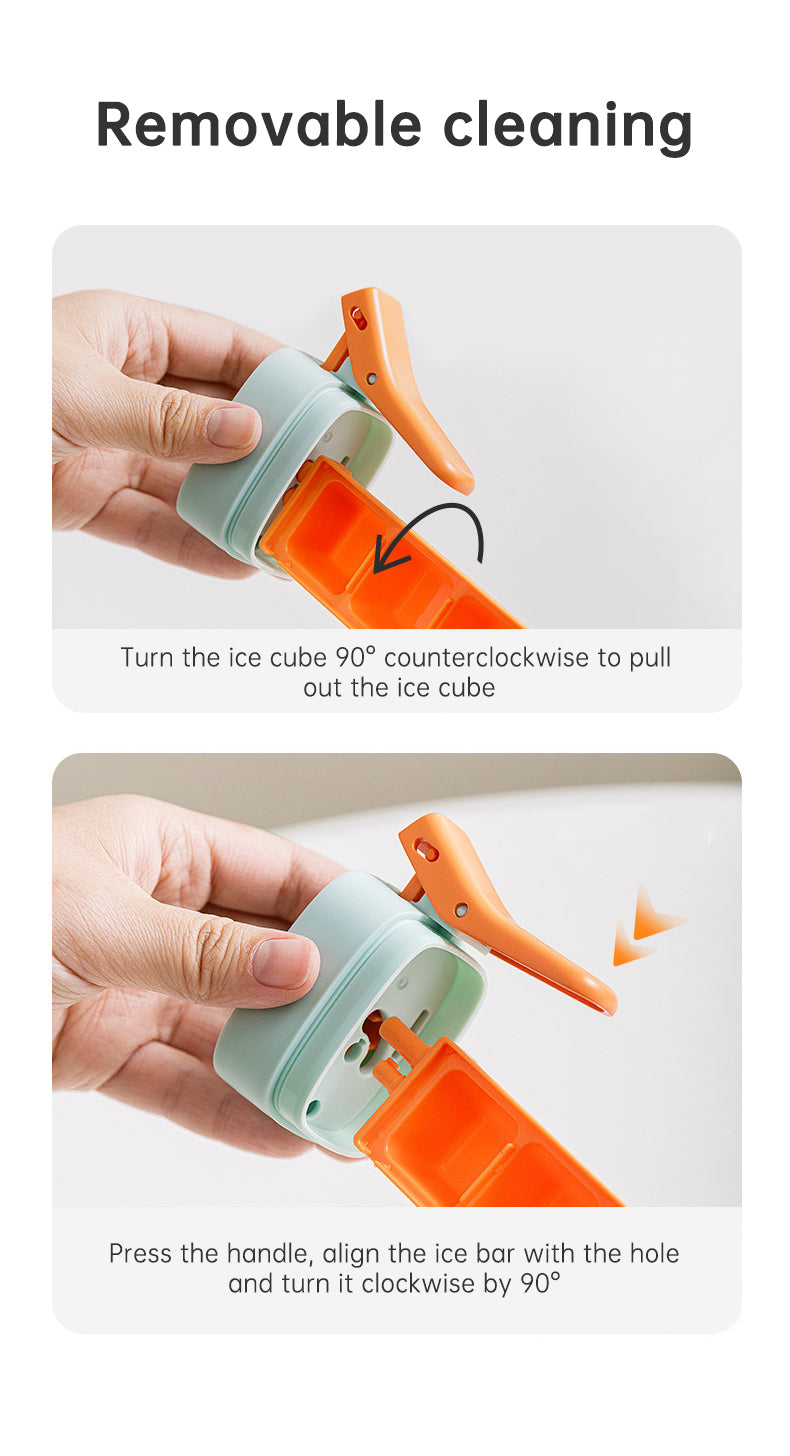 Removable cleaning

Turn the ice cube 90° counterclockwise to pull out the ice cube

Press the handle, align the ice bar with the hole and turn it clockwise by 90°